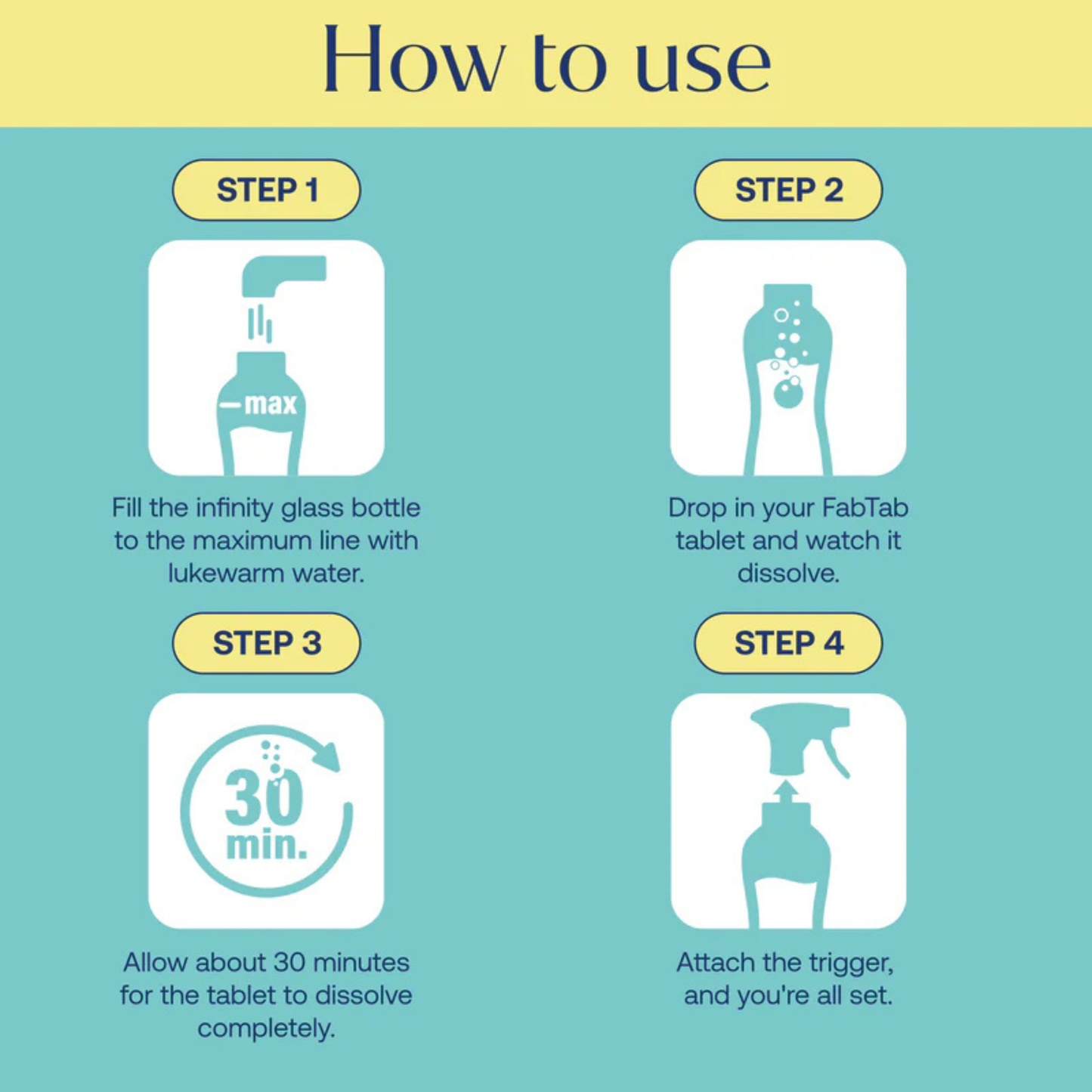 How to use

STEP 1

max

Fill the infinity glass bottle to the maximum line with lukewarm water.

STEP 2

Drop in your FabTab tablet and watch it dissolve.

STEP 3

30 min.

Allow about 30 minutes for the tablet to dissolve completely.

STEP 4

Attach the trigger, and you're all set.