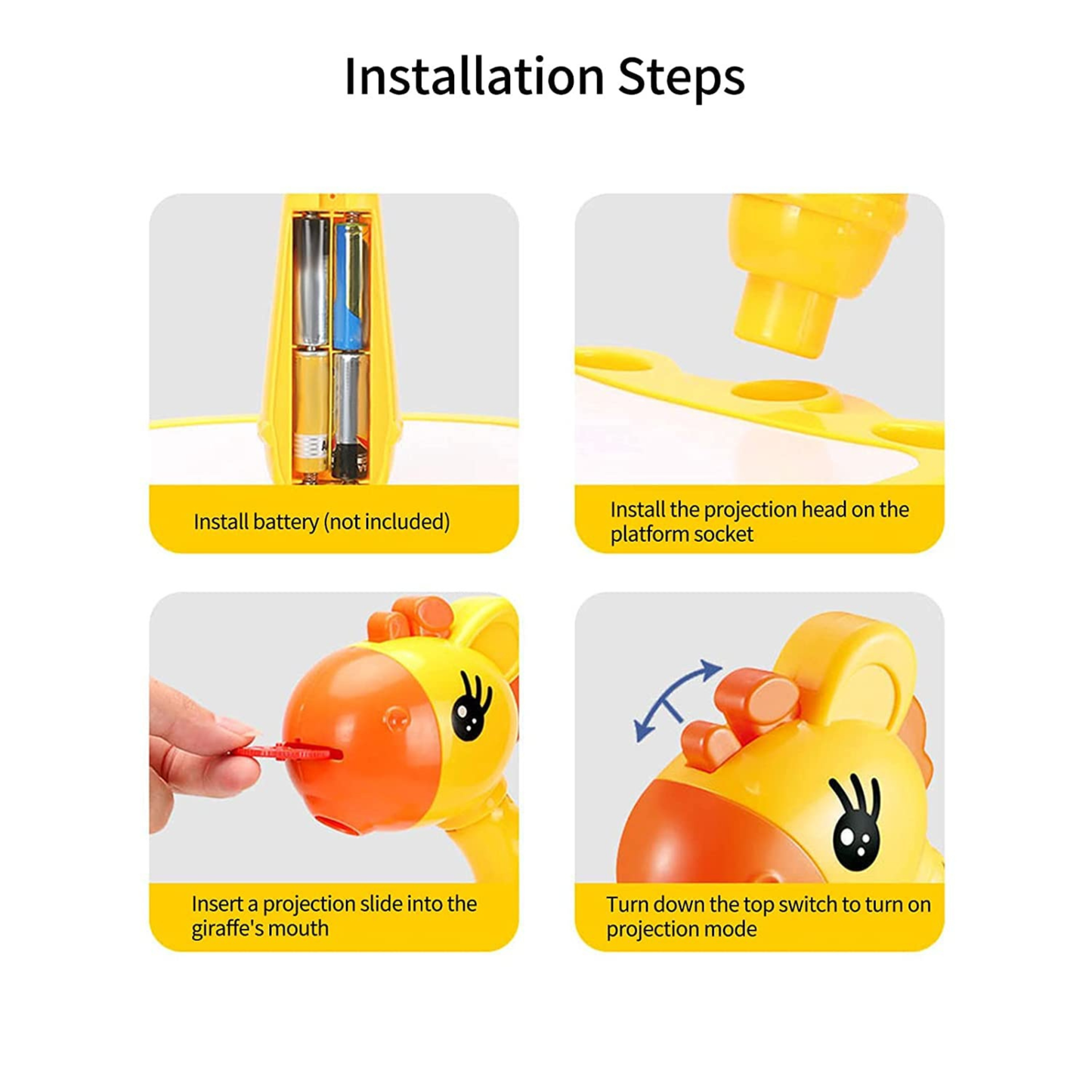 Installation Steps

Install battery (not included)

Install the projection head on the platform socket

Insert a projection slide into the giraffe's mouth

Turn down the top switch to turn on projection mode