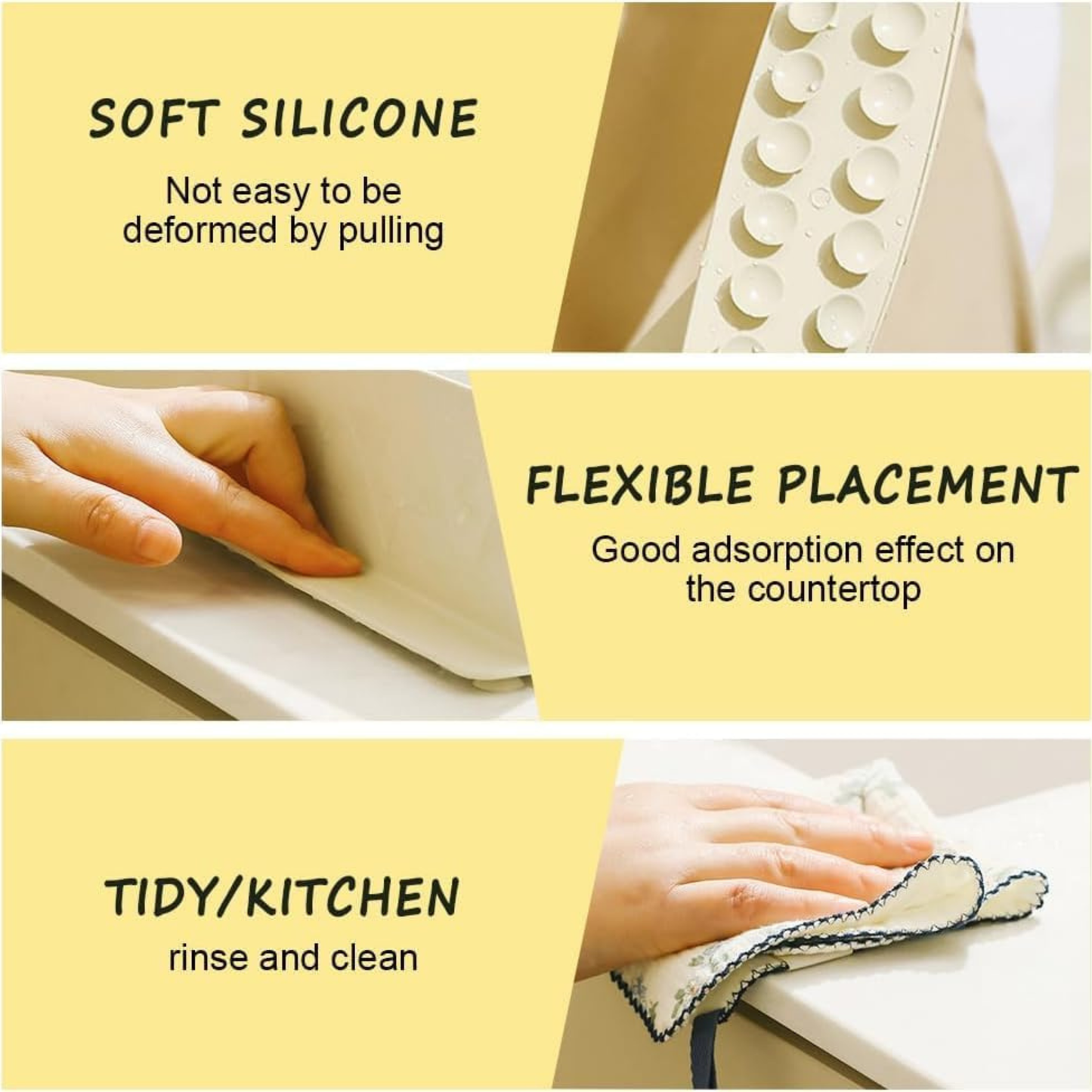 SOFT SILICONE

Not easy to be deformed by pulling

FLEXIBLE PLACEMENT

Good adsorption effect on the countertop

TIDY/KITCHEN

rinse and clean