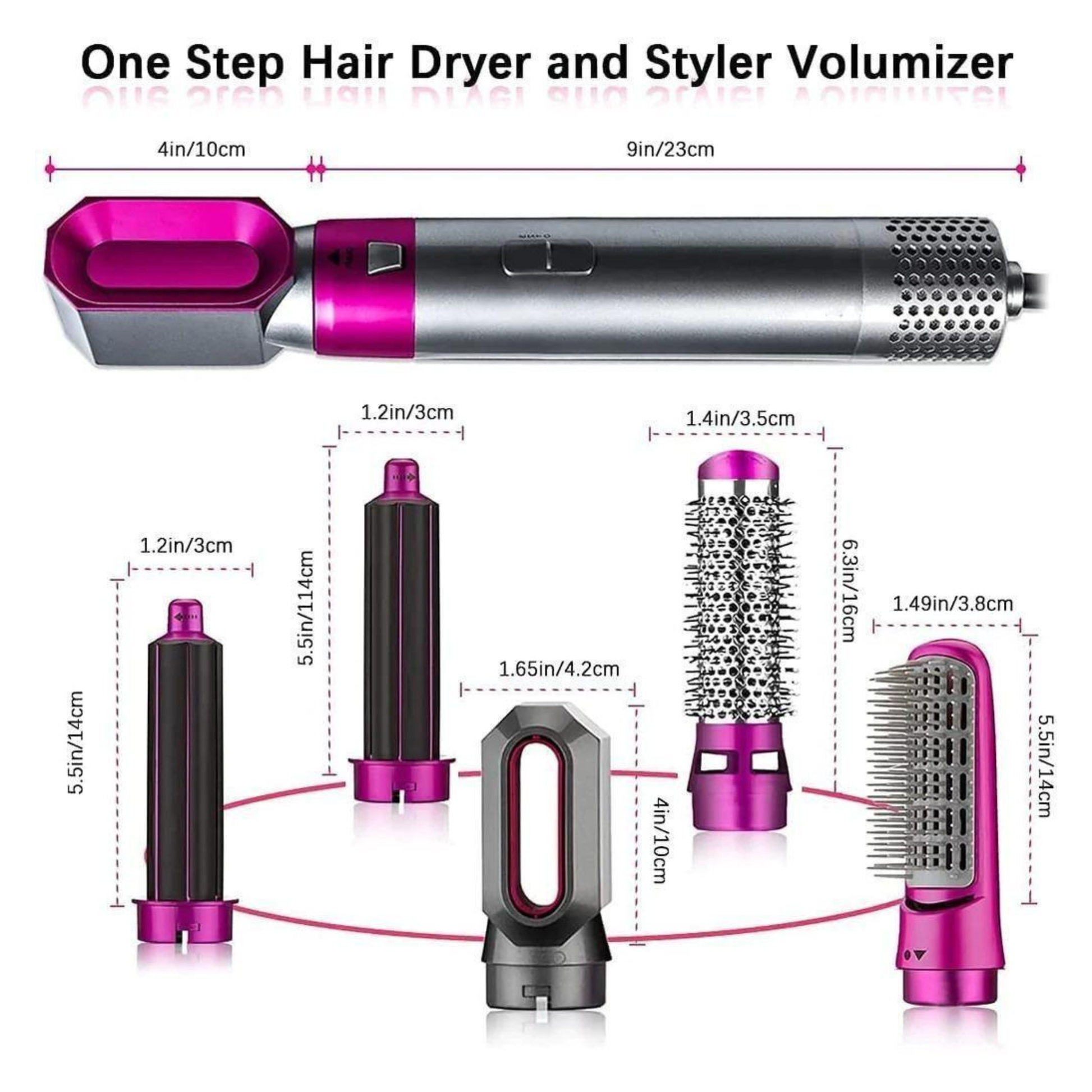 One Step Hair Dryer and Styler Volumizer

4in/10cm

9in/23cm

1.2in/3cm

5.5in/114cm

1.4in/3.5cm

6.3in/16cm

1.2in/3cm

5.5in/14cm

1.65in/4.2cm

4in/10cm

1.49in/3.8cm

5.5in/14cm