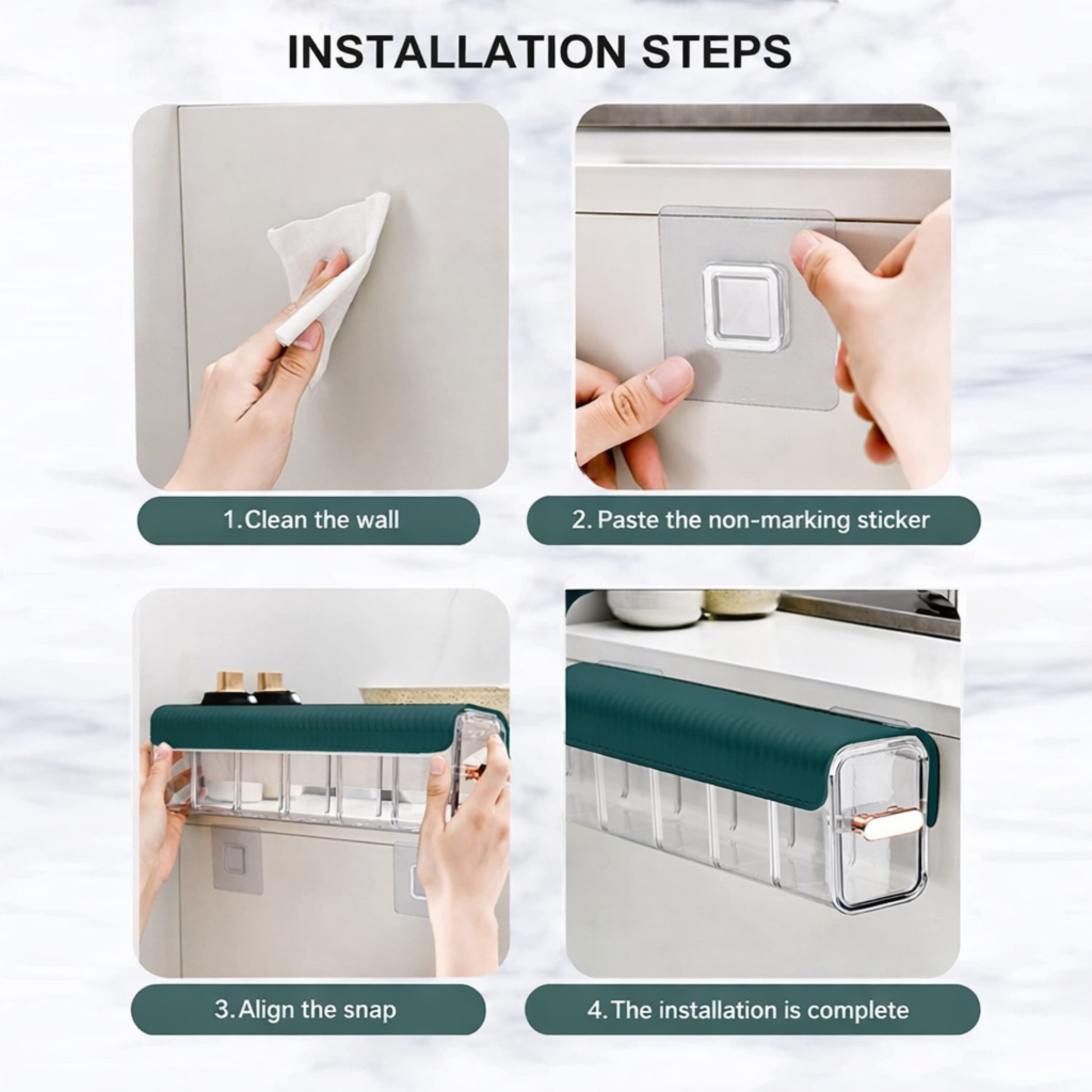 INSTALLATION STEPS

1.Clean the wall

2. Paste the non-marking sticker

3.Align the snap

4.The installation is complete